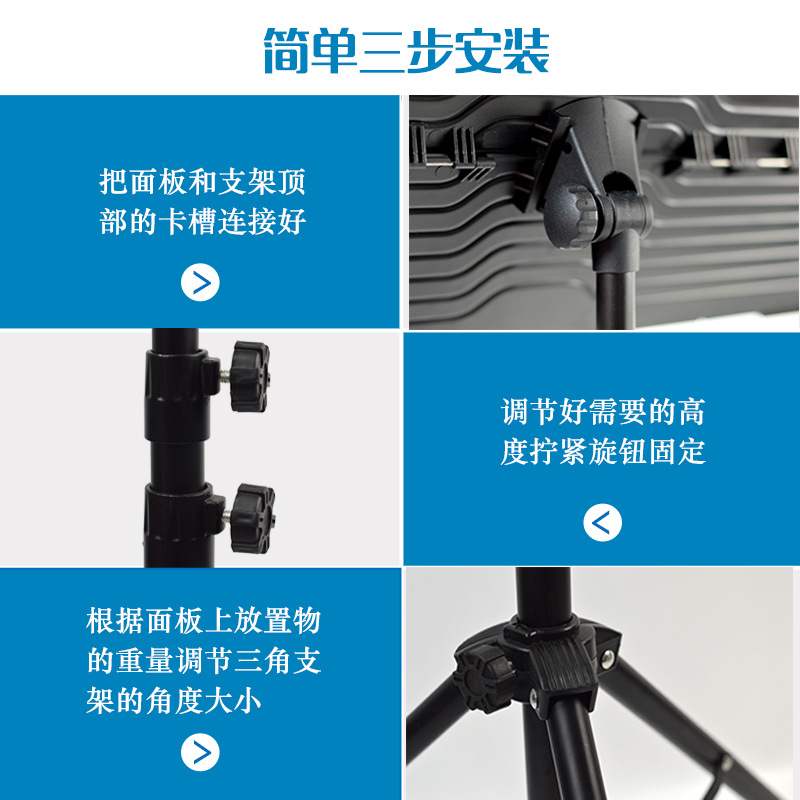 简单三步安装

把面板和支架顶部的卡槽连接好

调节好需要的高度拧紧旋钮固定

根据面板上放置物的重量调节三角支架的角度大小