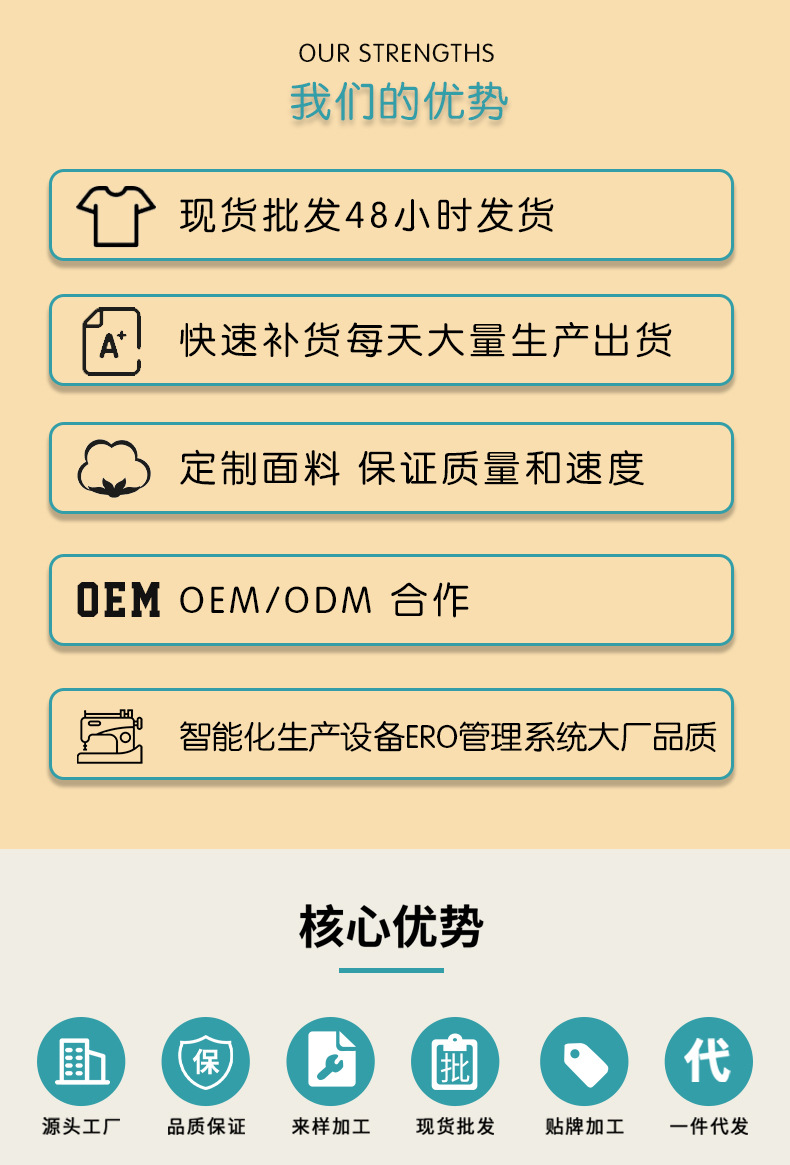 OUR STRENGTHS
我们的优势

现货批发48小时发货

A+
快速补货每天大量生产出货

定制面料 保证质量和速度

OEM OEM/ODM 合作

智能化生产设备ERO管理系统大厂品质

核心优势

源头工厂

保
品质保证

来样加工

批
现货批发

贴牌加工

代
一件代发