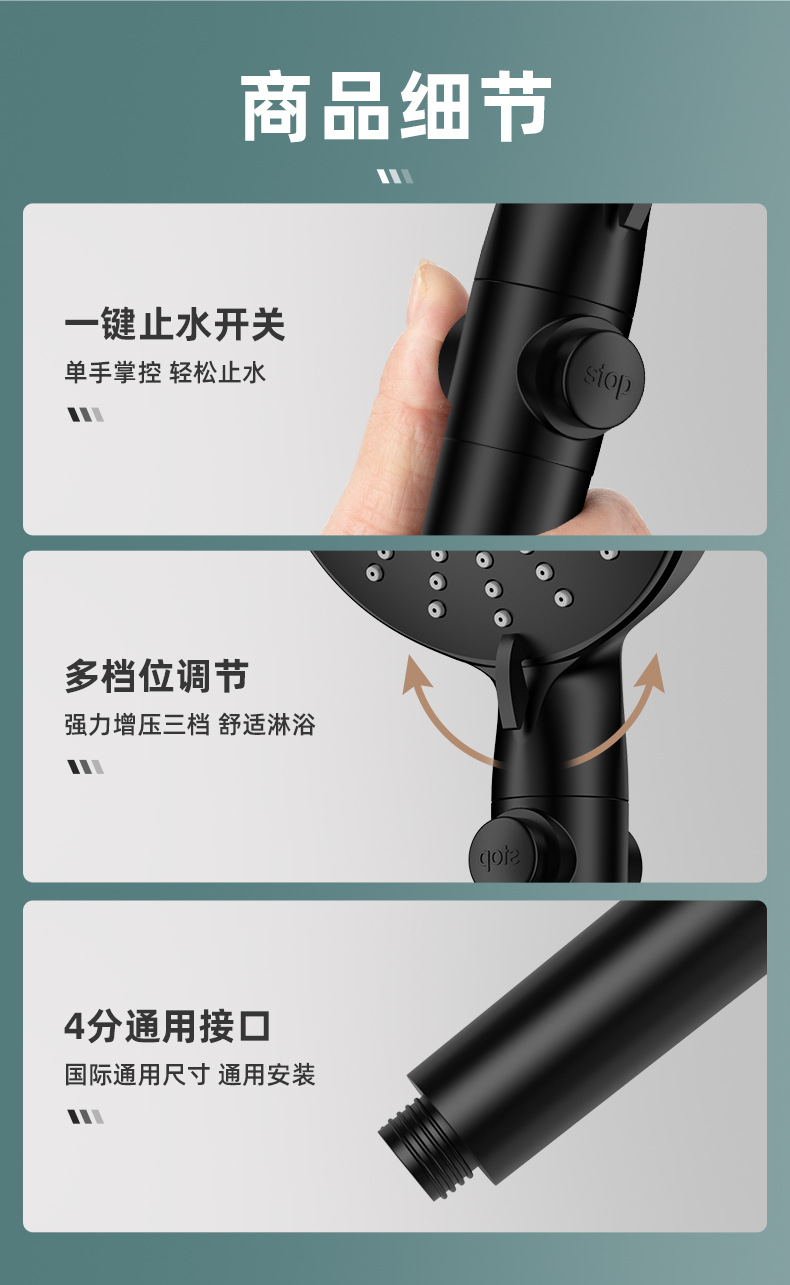 商品细节

一键止水开关

单手掌控 轻松止水

stop

多档位调节

强力增压三档 舒适淋浴

stop

4分通用接口

国际通用尺寸 通用安装