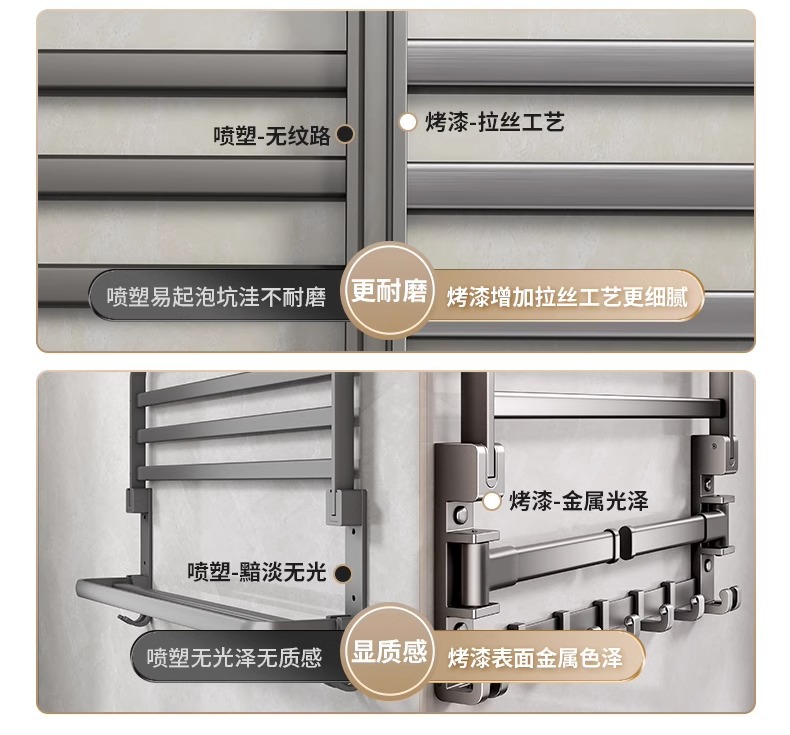 喷塑-无纹路

烤漆-拉丝工艺

喷塑易起泡坑洼不耐磨

更耐磨

烤漆增加拉丝工艺更细腻

烤漆-金属光泽

喷塑-黯淡无光

喷塑无光泽无质感

显质感

烤漆表面金属色泽