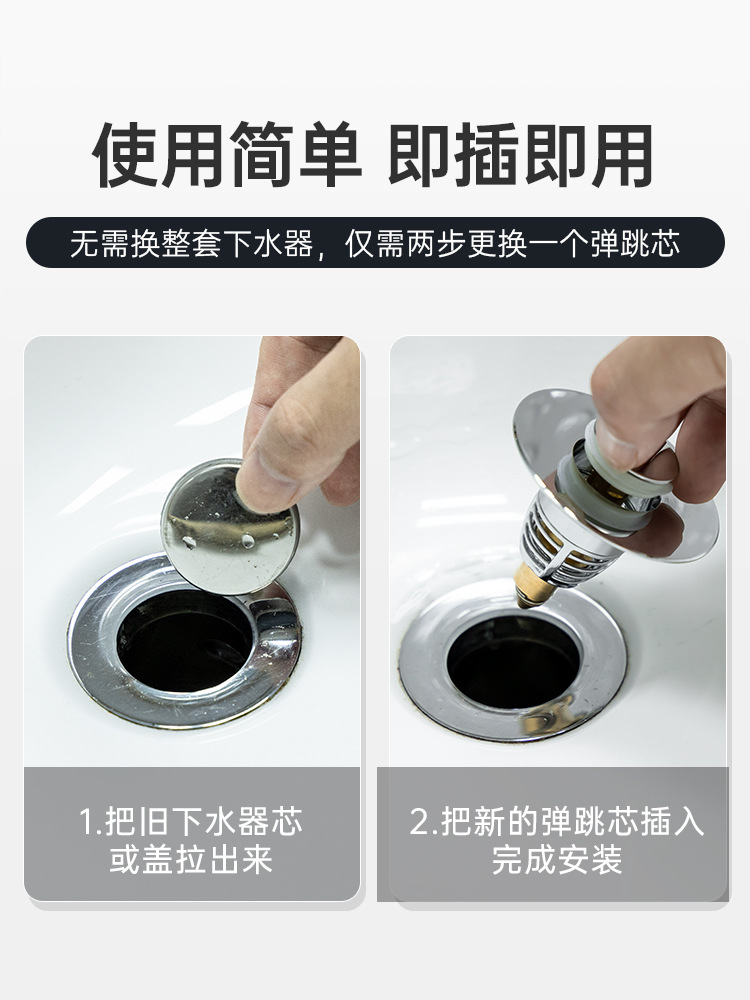 使用简单 即插即用

无需换整套下水器，仅需两步更换一个弹跳芯

1.把旧下水器芯或盖拉出来

2.把新的弹跳芯插入完成安装