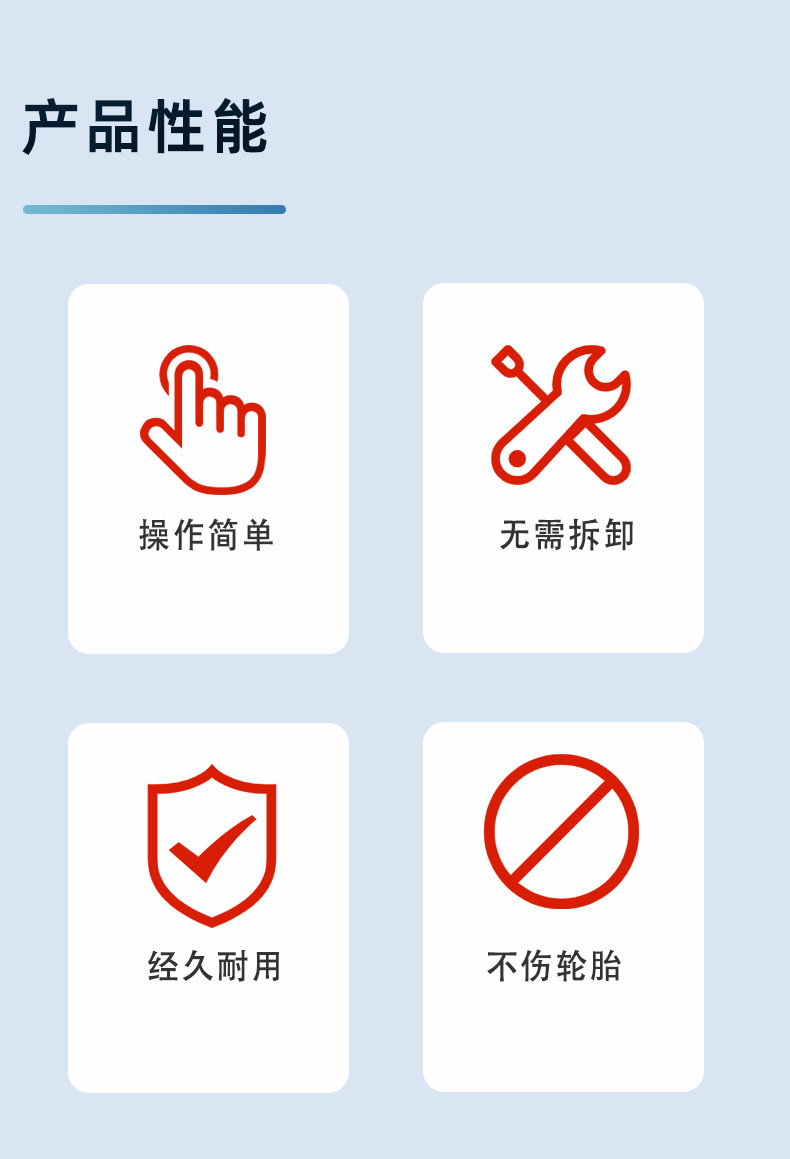 产品性能

操作简单

无需拆卸

经久耐用

不伤轮胎