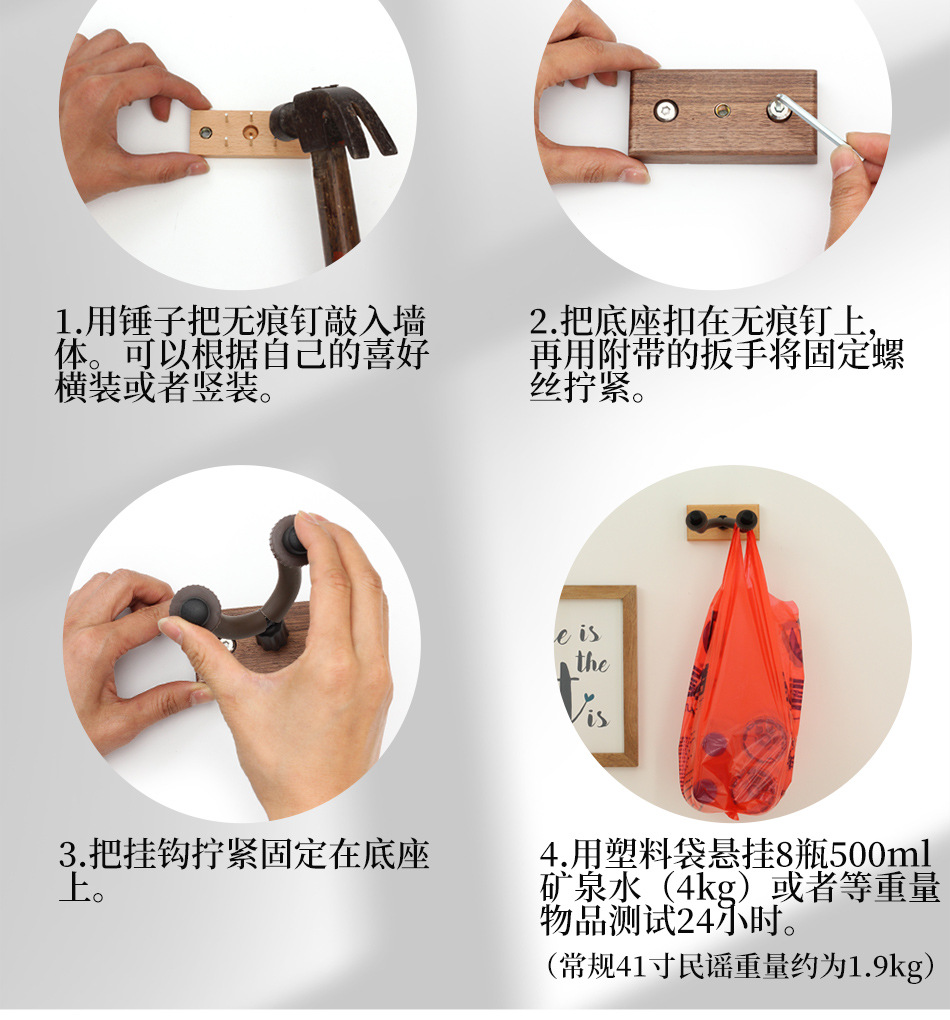 1.用锤子把无痕钉敲入墙体。可以根据自己的喜好横装或者竖装。

2.把底座扣在无痕钉上，再用附带的扳手将固定螺丝拧紧。

3.把挂钩拧紧固定在底座上。

e is
the
is

4.用塑料袋悬挂8瓶500ml矿泉水（4kg）或者等重量物品测试24小时。
（常规41寸民谣重量约为1.9kg）