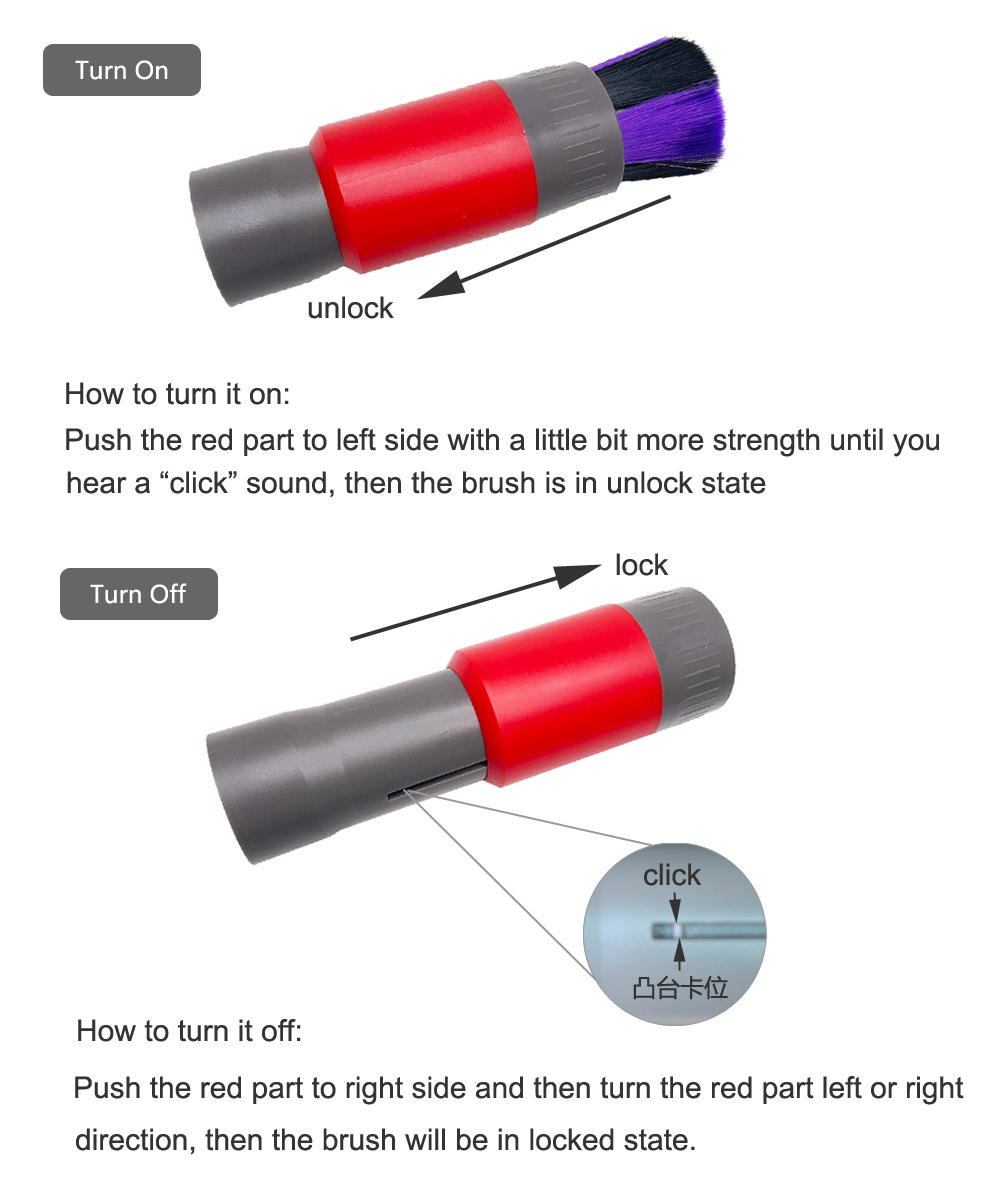 Turn On

unlock

How to turn it on:
Push the red part to left side with a little bit more strength until you hear a “click” sound, then the brush is in unlock state

Turn Off

lock

click

凸台卡位

How to turn it off:
Push the red part to right side and then turn the red part left or right direction, then the brush will be in locked state.