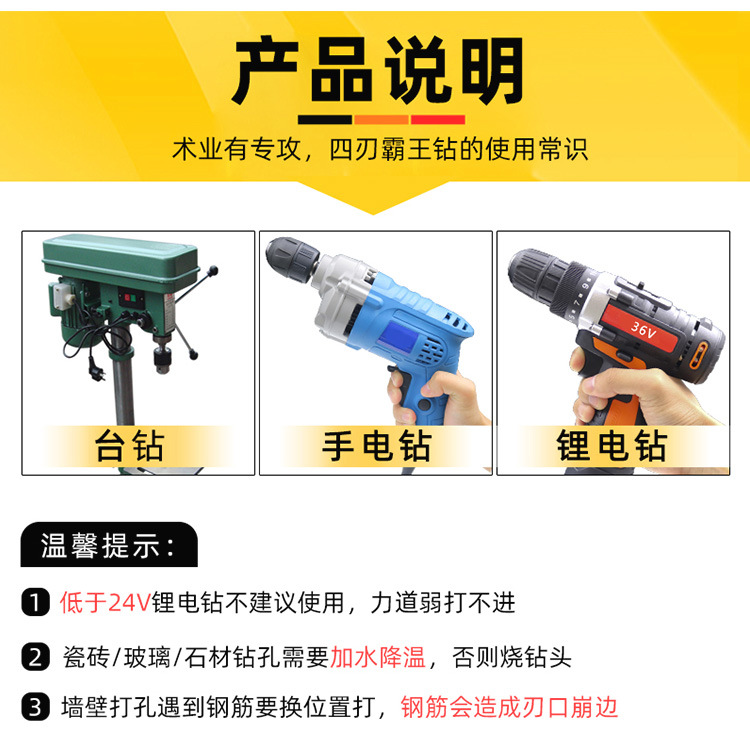 产品说明

术业有专攻，四刃霸王钻的使用常识

台钻

手电钻

36V

锂电钻

温馨提示：

1 低于24V锂电钻不建议使用，力道弱打不进

2 瓷砖/玻璃/石材钻孔需要加水降温，否则烧钻头

3 墙壁打孔遇到钢筋要换位置打，钢筋会造成刃口崩边