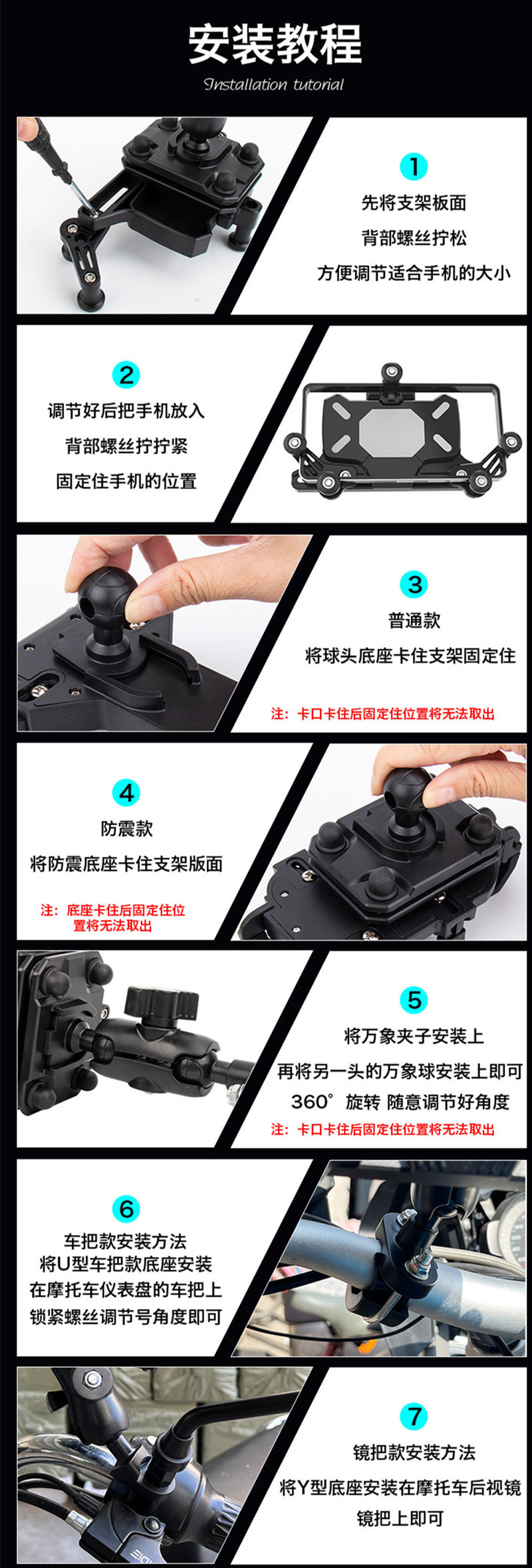 安装教程

Installation tutorial

1

先将支架板面

背部螺丝拧松

方便调节适合手机的大小

2

调节好后把手机放入

背部螺丝拧拧紧

固定住手机的位置

3

普通款

将球头底座卡住支架固定住

注：卡口卡住后固定住位置将无法取出

4

防震款

将防震底座卡住支架版面

注：底座卡住后固定住位置将无法取出

5

将万象夹子安装上

再将另一头的万象球安装上即可

360° 旋转 随意调节好角度

注：卡口卡住后固定住位置将无法取出

6

车把款安装方法

将U型车把款底座安装

在摩托车仪表盘的车把上

锁紧螺丝调节号角度即可

7

镜把款安装方法

将Y型底座安装在摩托车后视镜

镜把上即可