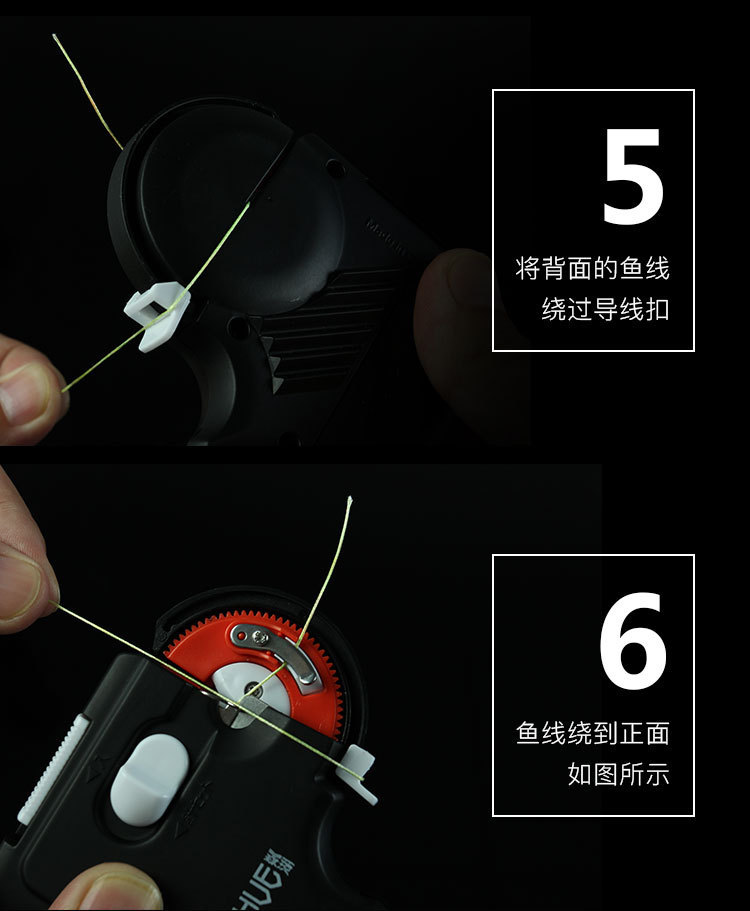 5

将背面的鱼线
绕过导线扣

6

鱼线绕到正面
如图所示