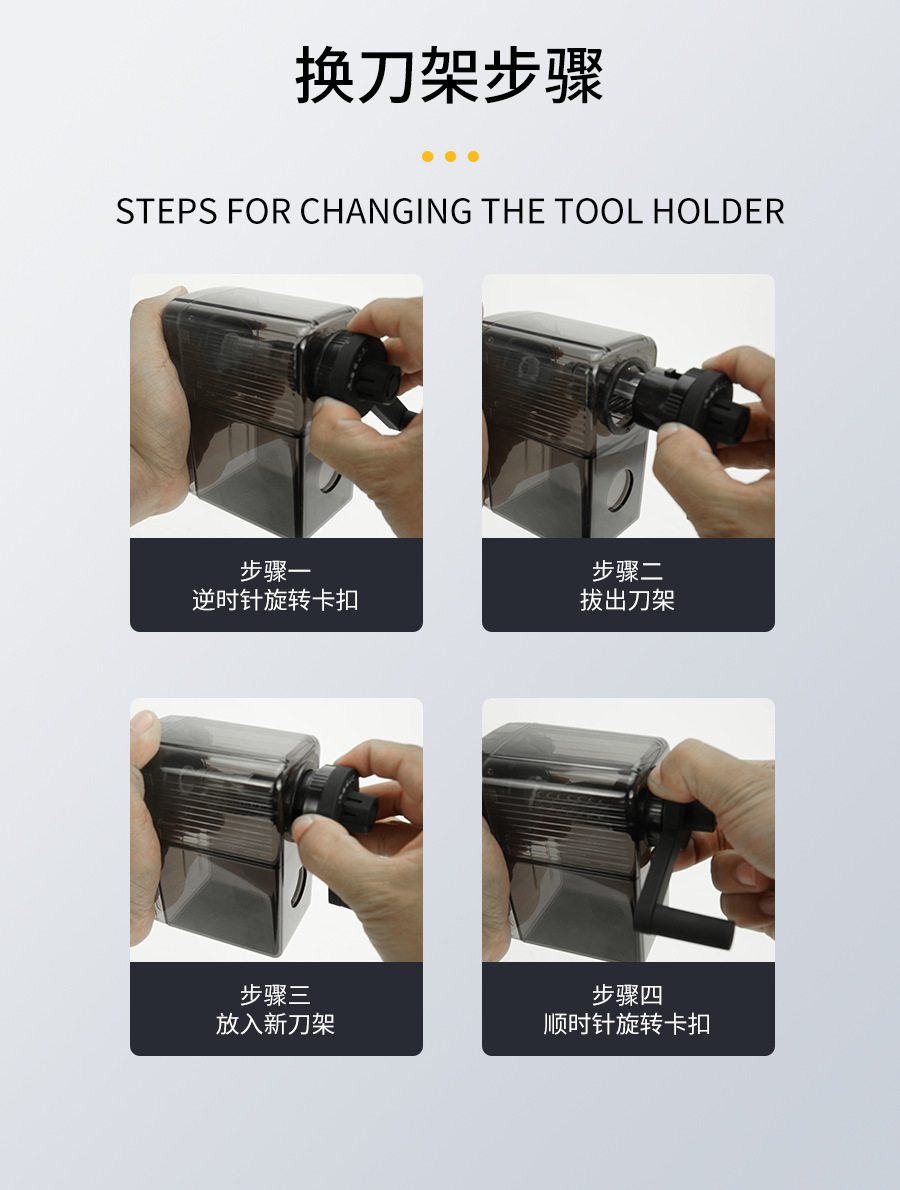 换刀架步骤

STEPS FOR CHANGING THE TOOL HOLDER

步骤一
逆时针旋转卡扣

步骤二
拔出刀架

步骤三
放入新刀架

步骤四
顺时针旋转卡扣