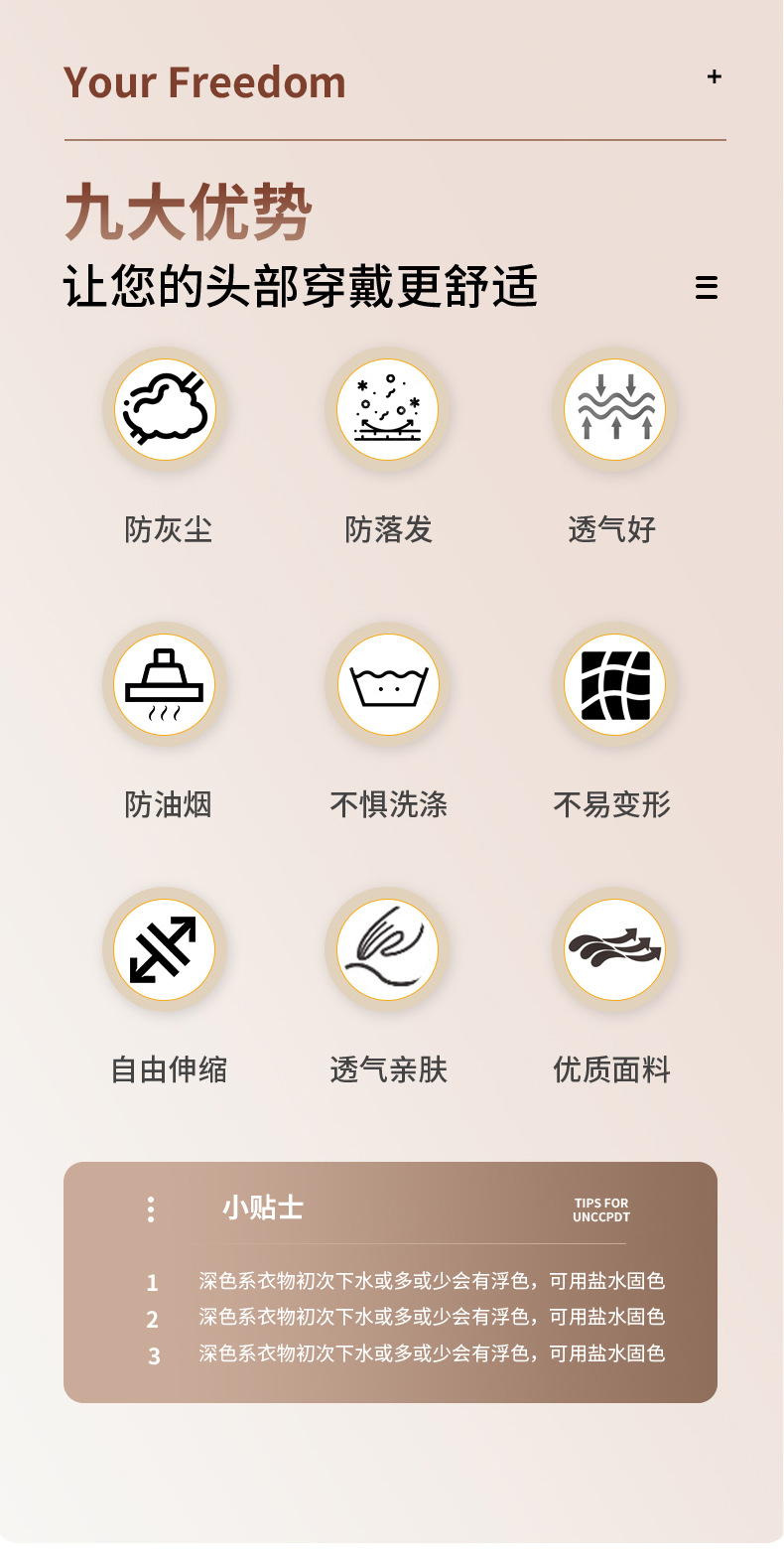 Your Freedom +

九大优势
让您的头部穿戴更舒适

防灰尘 防落发 透气好

防油烟 不惧洗涤 不易变形

自由伸缩 透气亲肤 优质面料

小贴士 TIPS FOR UNCCPDT

1 深色系衣物初次下水或多或少会有浮色，可用盐水固色
2 深色系衣物初次下水或多或少会有浮色，可用盐水固色
3 深色系衣物初次下水或多或少会有浮色，可用盐水固色