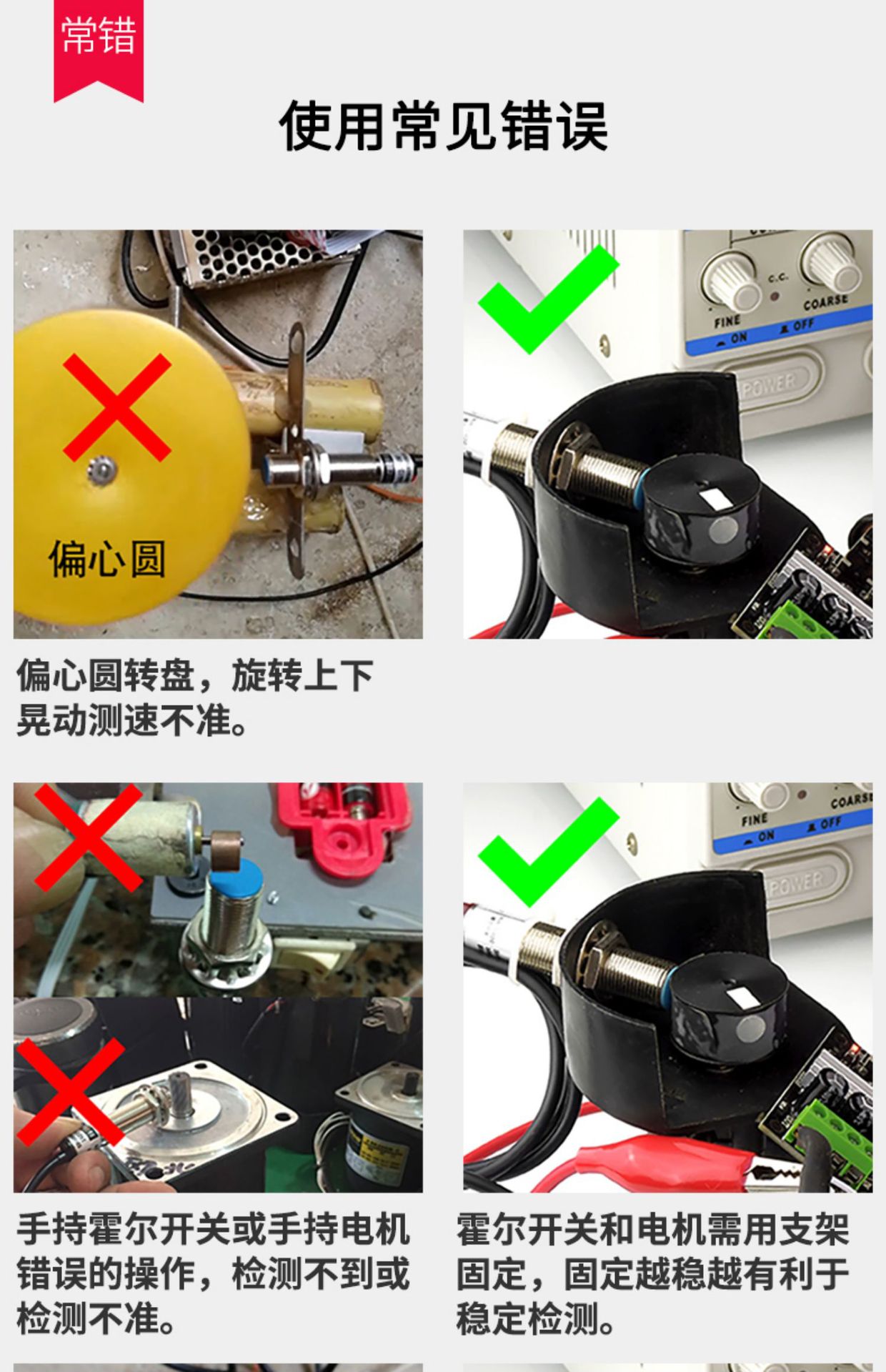 常错

使用常见错误

偏心圆

C.C.

FINE

COARSE

ON

OFF

POWER

偏心圆转盘，旋转上下晃动测速不准。

FINE

COARSE

ON

OFF

POWER

手持霍尔开关或手持电机错误的操作，检测不到或检测不准。

霍尔开关和电机需用支架固定，固定越稳越有利于稳定检测。