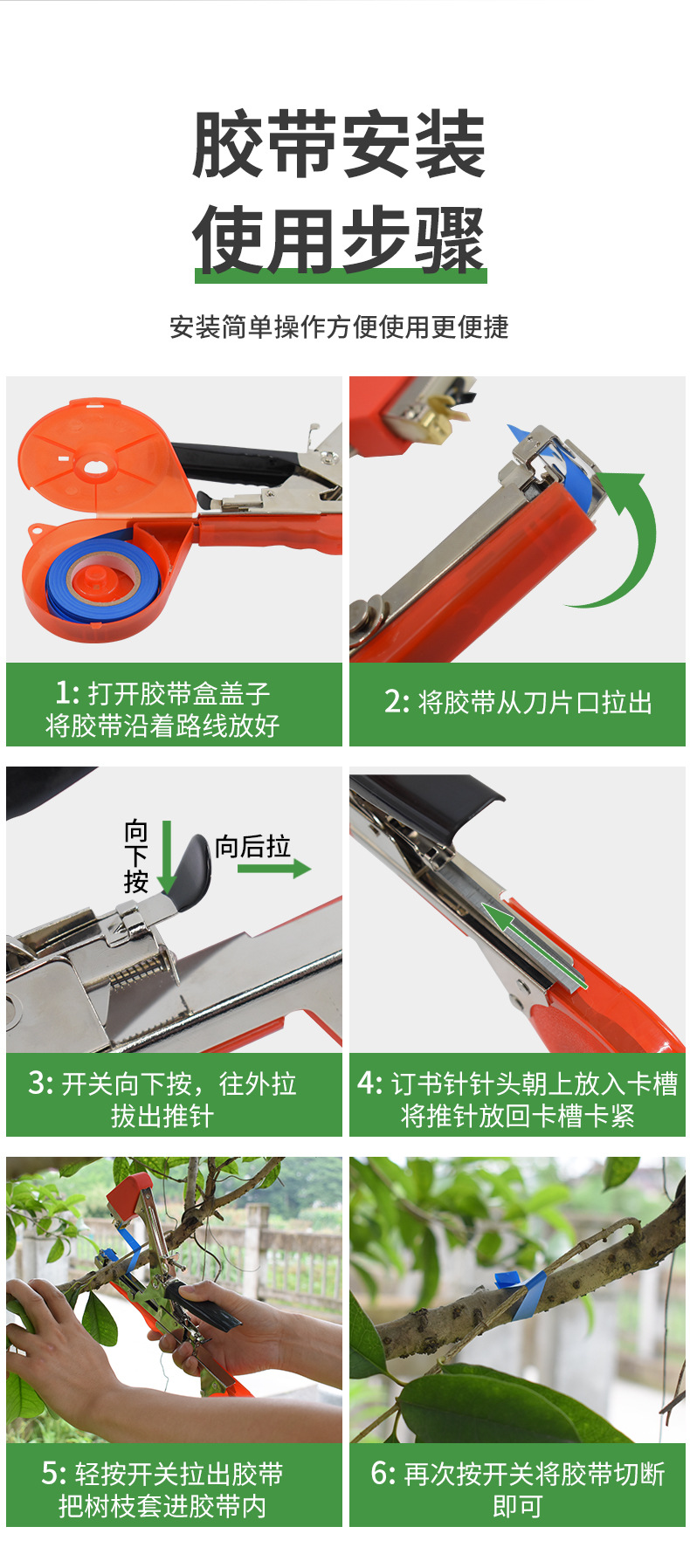 胶带安装
使用步骤

安装简单操作方便使用更便捷

1: 打开胶带盒盖子
将胶带沿着路线放好

2: 将胶带从刀片口拉出

向下按

向后拉

3: 开关向下按，往外拉
拔出推针

4: 订书针针头朝上放入卡槽
将推针放回卡槽卡紧

5: 轻按开关拉出胶带
把树枝套进胶带内

6: 再次按开关将胶带切断
即可