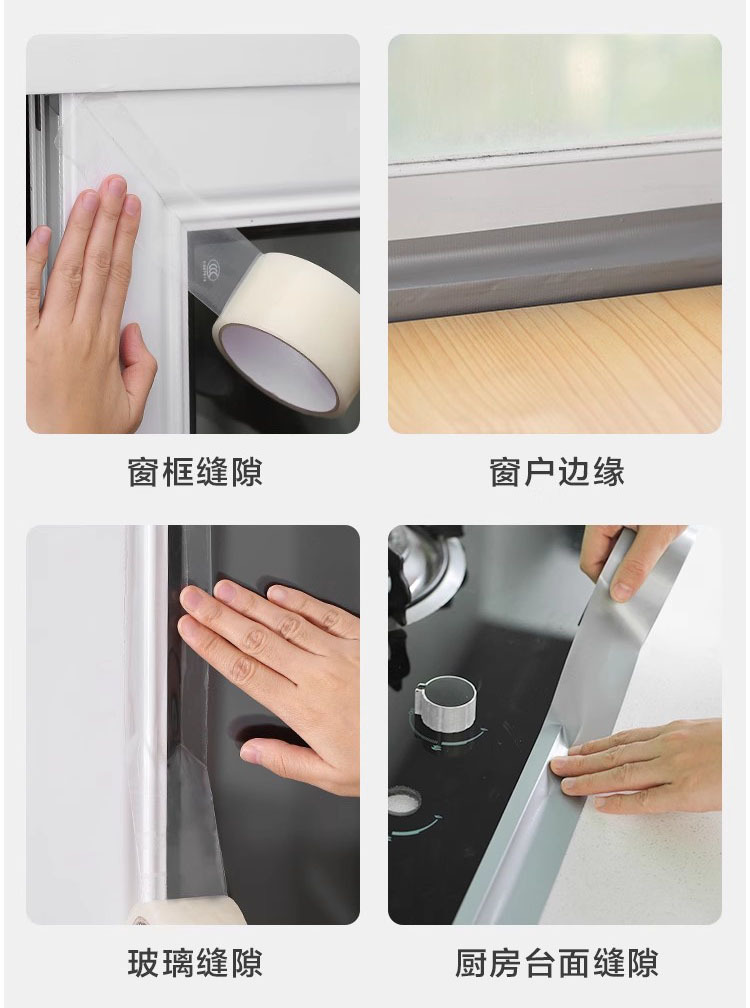 窗框缝隙

窗户边缘

玻璃缝隙

厨房台面缝隙