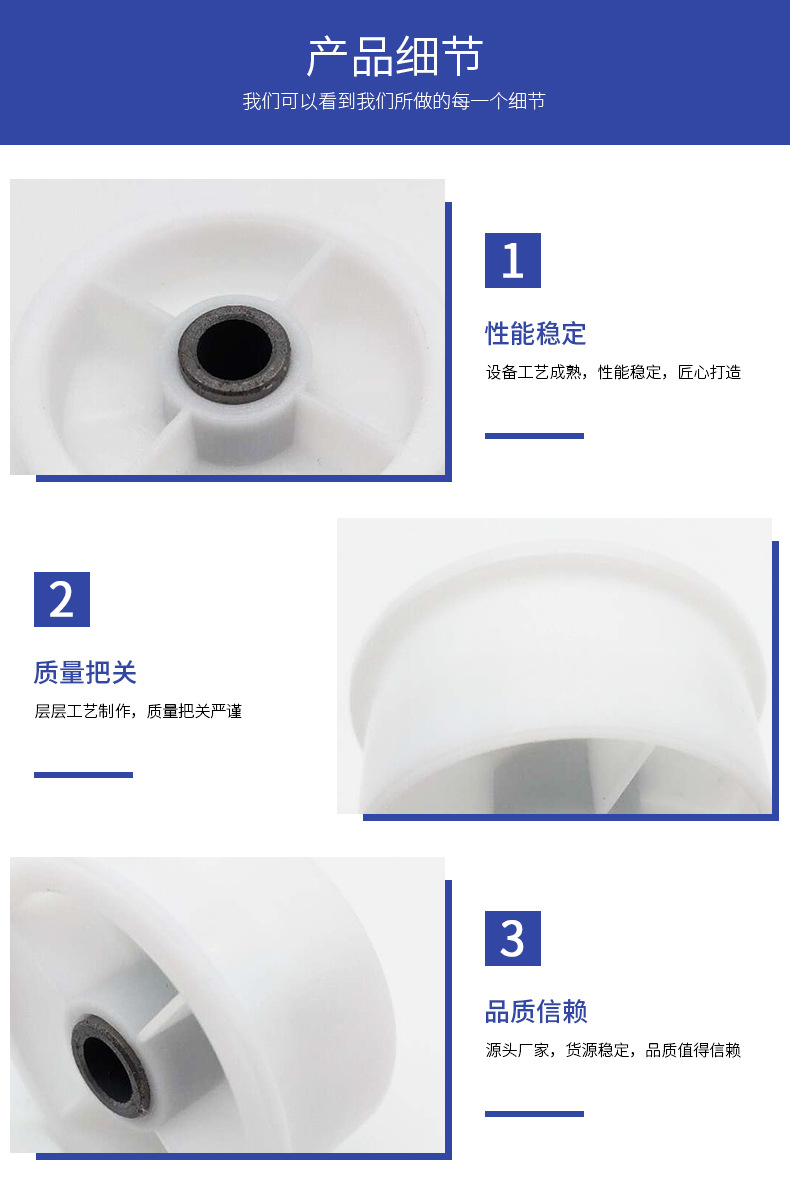 产品细节

我们可以看到我们所做的每一个细节

1

性能稳定

设备工艺成熟，性能稳定，匠心打造

2

质量把关

层层工艺制作，质量把关严谨

3

品质信赖

源头厂家，货源稳定，品质值得信赖