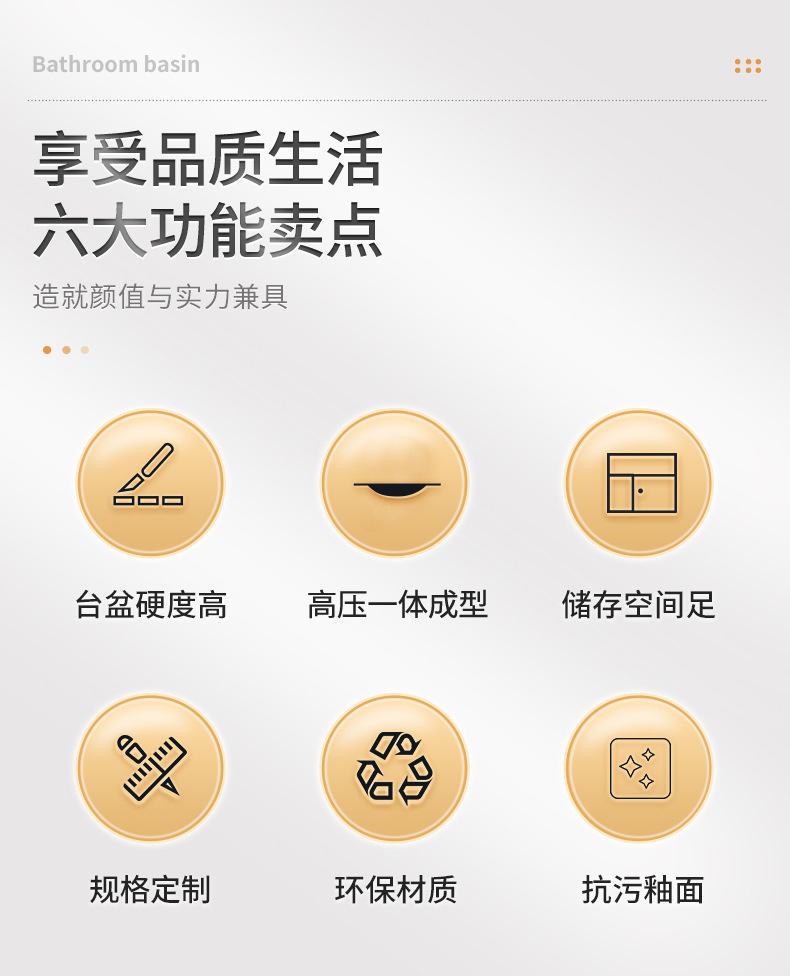 Bathroom basin

享受品质生活
六大功能卖点

造就颜值与实力兼具

台盆硬度高

高压一体成型

储存空间足

规格定制

环保材质

抗污釉面