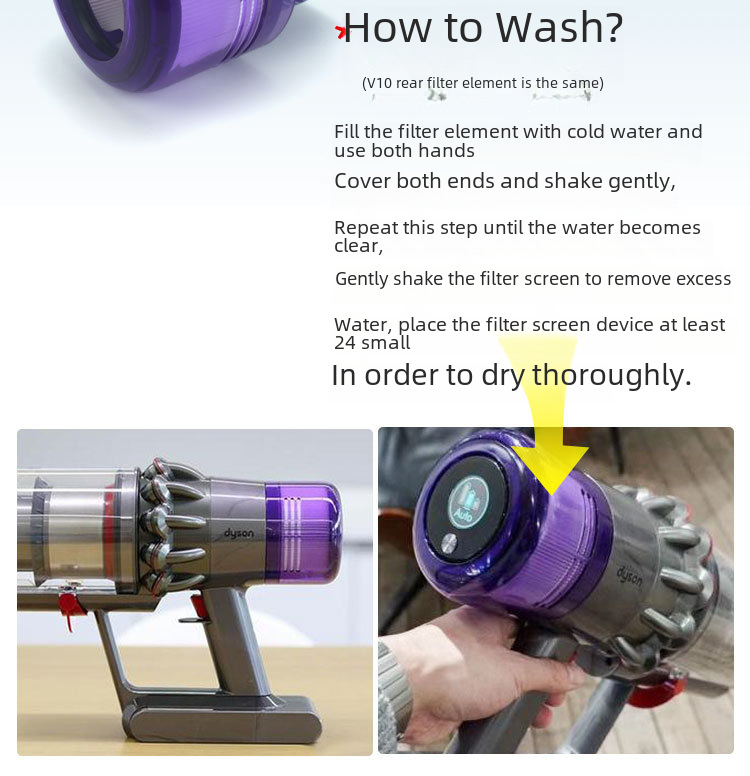 How to Wash?

(V10 rear filter element is the same)

Fill the filter element with cold water and use both hands

Cover both ends and shake gently,

Repeat this step until the water becomes clear,

Gently shake the filter screen to remove excess

Water, place the filter screen device at least 24 small

In order to dry thoroughly.

dyson

Auto

dyson