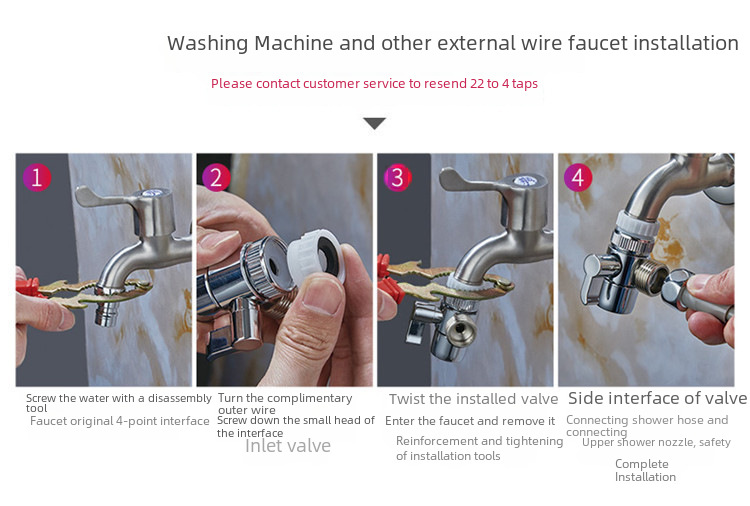 Washing Machine and other external wire faucet installation

Please contact customer service to resend 22 to 4 taps

1

2

3

4

Screw the water with a disassembly tool

Faucet original 4-point interface

Turn the complimentary outer wire

Screw down the small head of the interface

Inlet valve

Twist the installed valve

Enter the faucet and remove it

Reinforcement and tightening of installation tools

Side interface of valve

Connecting shower hose and connecting

Upper shower nozzle, safety

Complete Installation