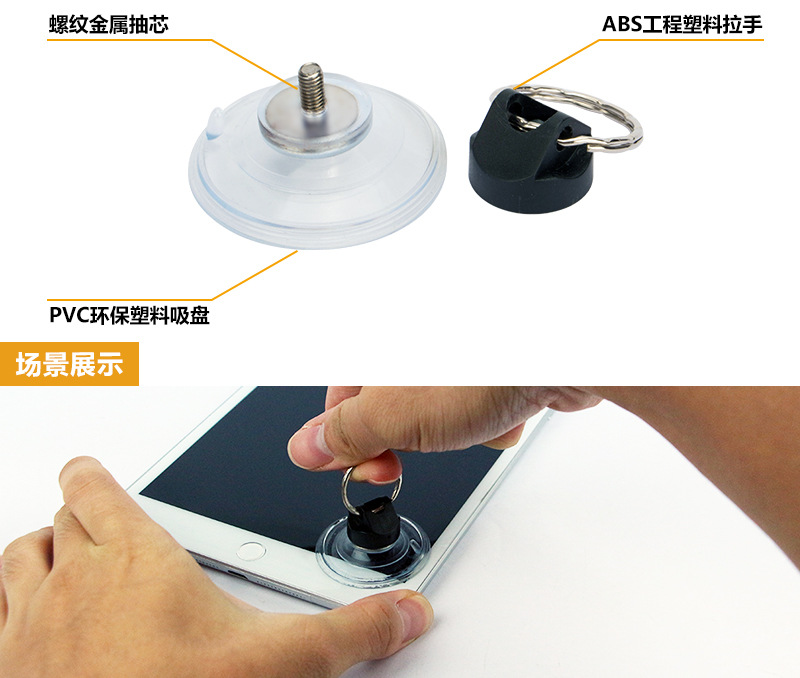 螺纹金属抽芯

ABS工程塑料拉手

PVC环保塑料吸盘

场景展示