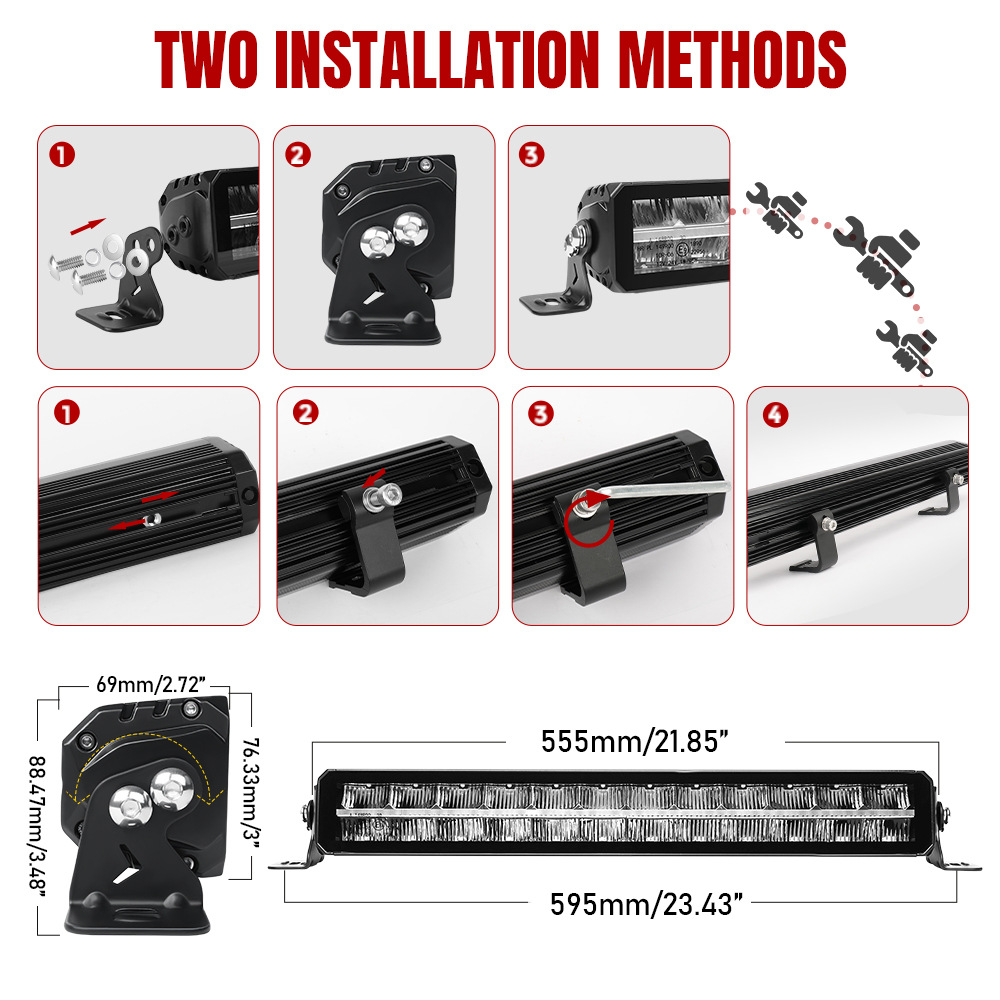 TWO INSTALLATION METHODS

1

2

3

1

2

3

4

69mm/2.72"

88.47mm/3.48"

76.33mm/3"

555mm/21.85"

595mm/23.43"