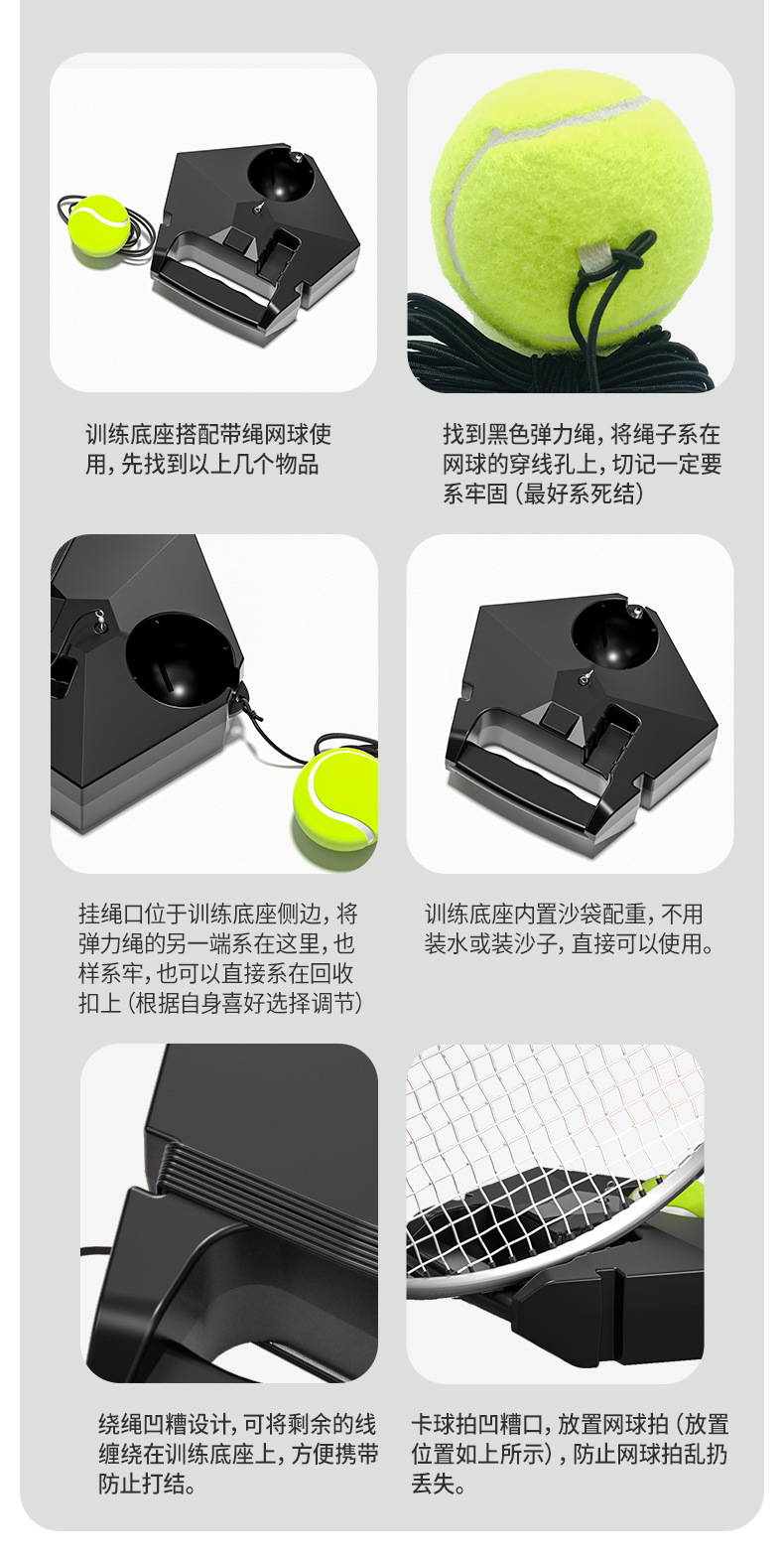 训练底座搭配带绳网球使用，先找到以上几个物品

找到黑色弹力绳，将绳子系在网球的穿线孔上，切记一定要系牢固（最好系死结）

挂绳口位于训练底座侧边，将弹力绳的另一端系在这里，也样系牢，也可以直接系在回收扣上（根据自身喜好选择调节）

训练底座内置沙袋配重，不用装水或装沙子，直接可以使用。

绕绳凹槽设计，可将剩余的线缠绕在训练底座上，方便携带防止打结。

卡球拍凹槽口，放置网球拍（放置位置如上所示），防止网球拍乱扔丢失。