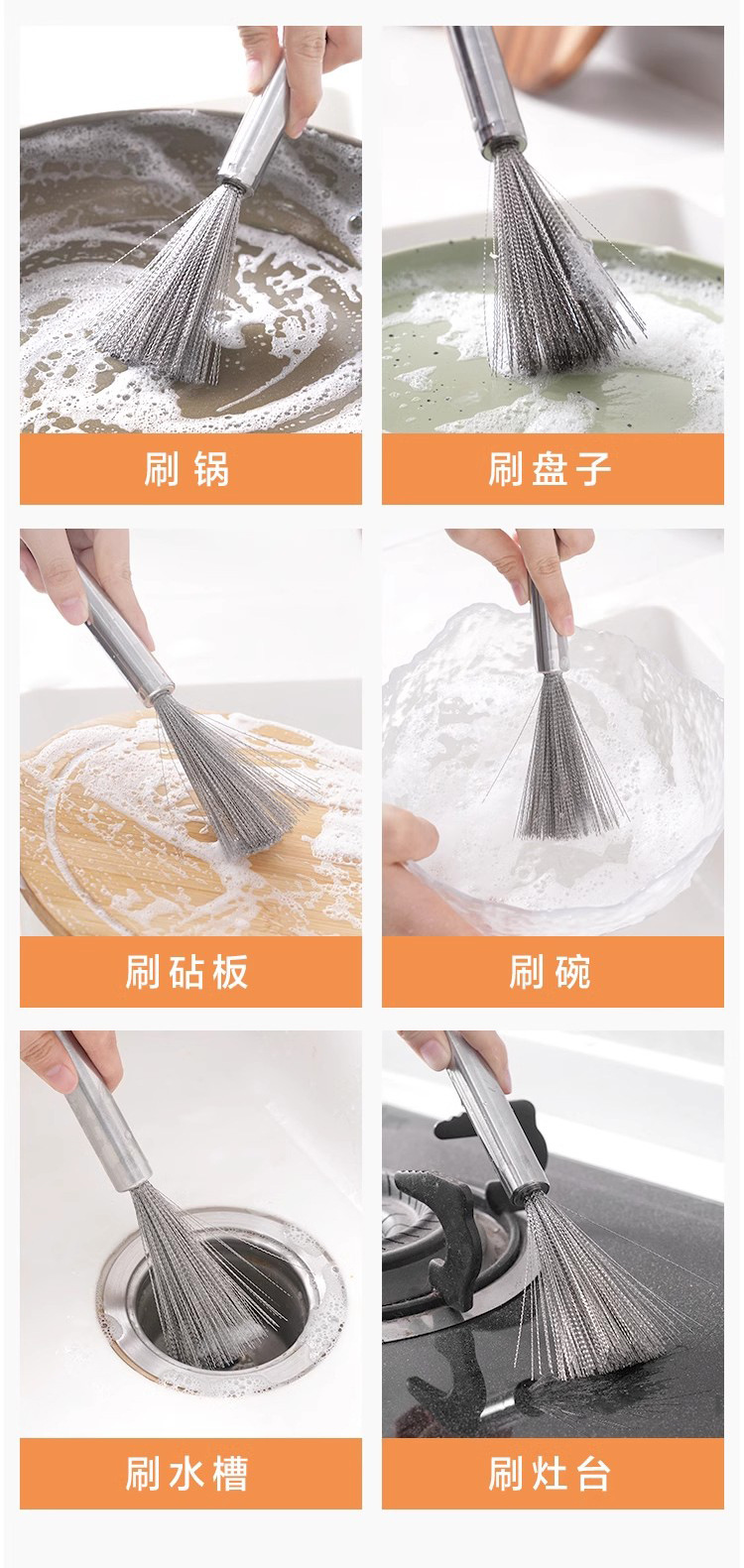 刷锅

刷盘子

刷砧板

刷碗

刷水槽

刷灶台